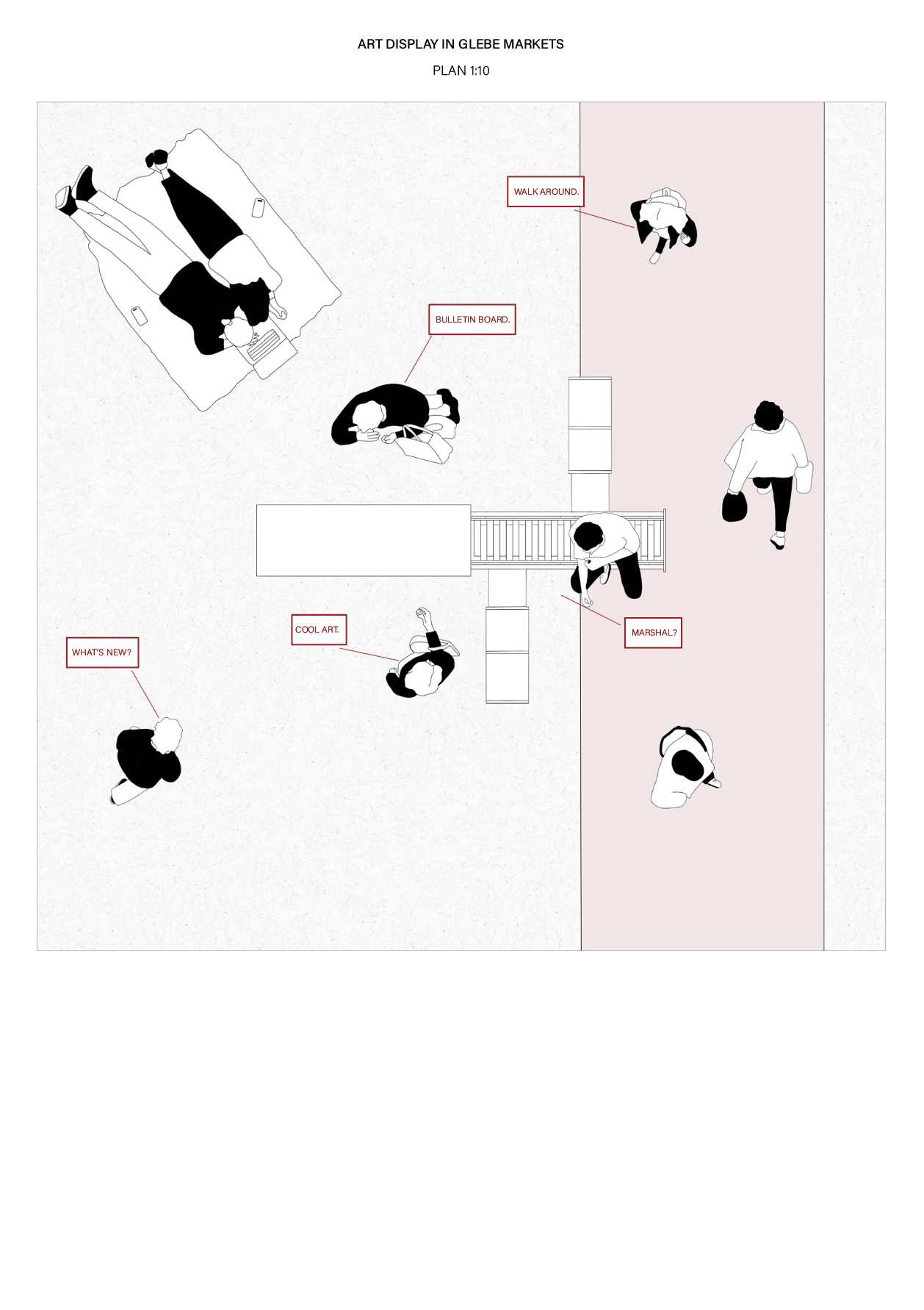 ART DISPLAY IN GLEBE MARKETS

PLAN 1:10

WALK AROUND.

BULLETIN BOARD.

COOL ART.

WHAT'S NEW?

MARSHAL?