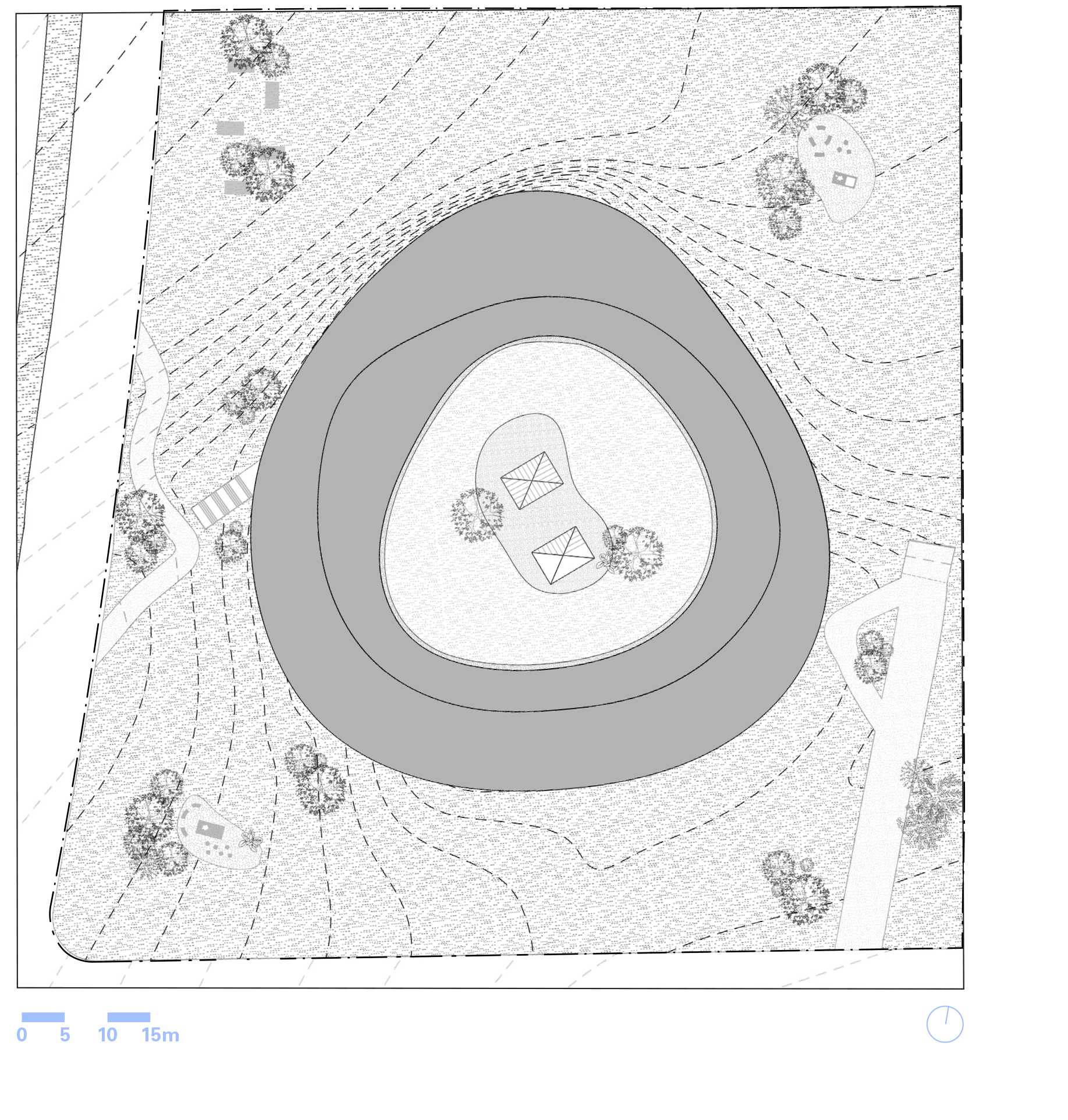 0 5 10 15m