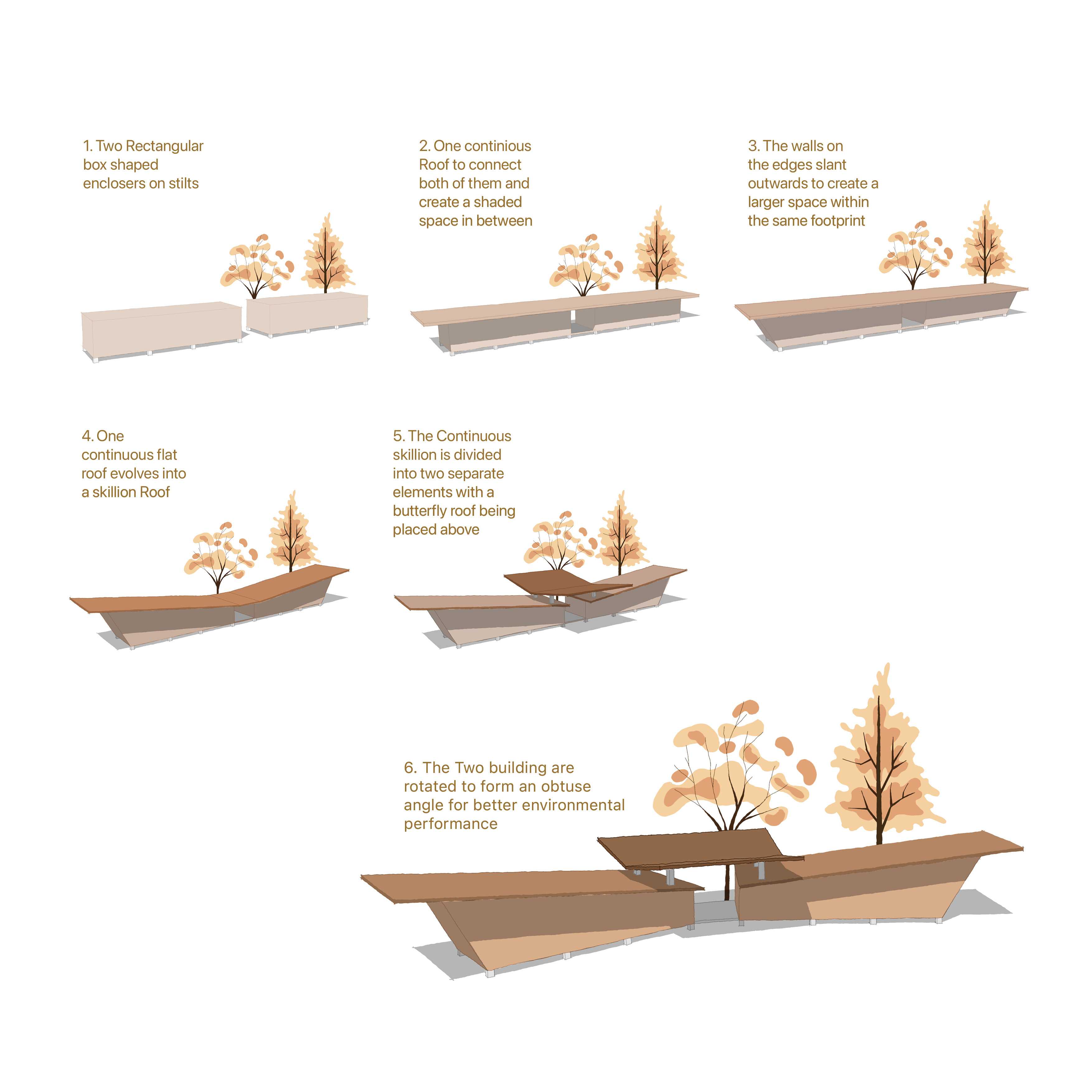 1. Two Rectangular box shaped enclosers on stilts

2. One continious Roof to connect both of them and create a shaded space in between

3. The walls on the edges slant outwards to create a larger space within the same footprint

4. One continuous flat roof evolves into a skillion Roof

5. The Continuous skillion is divided into two separate elements with a butterfly roof being placed above

6. The Two building are rotated to form an obtuse angle for better environmental performance