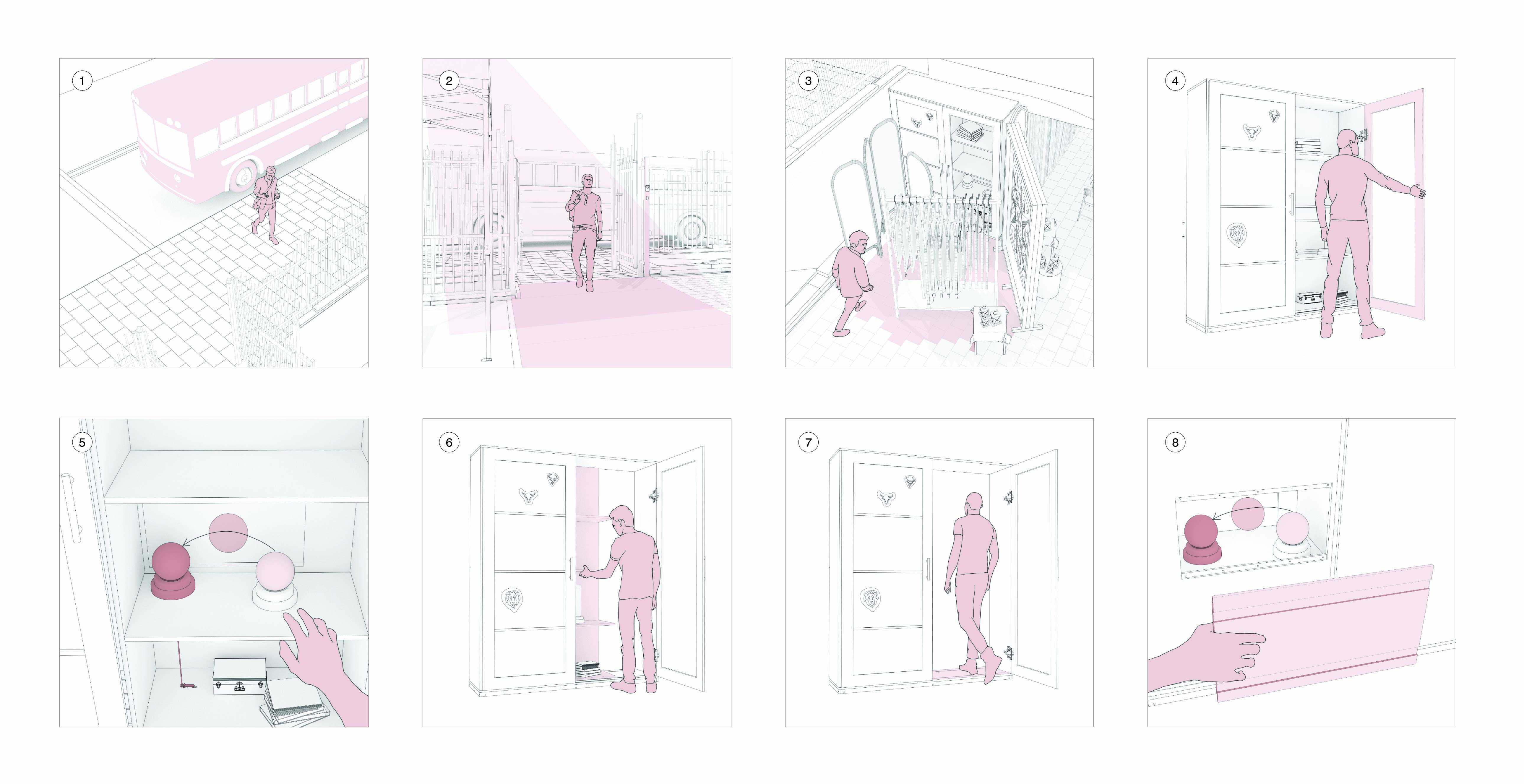 1

2

3

4

5

6

7

8