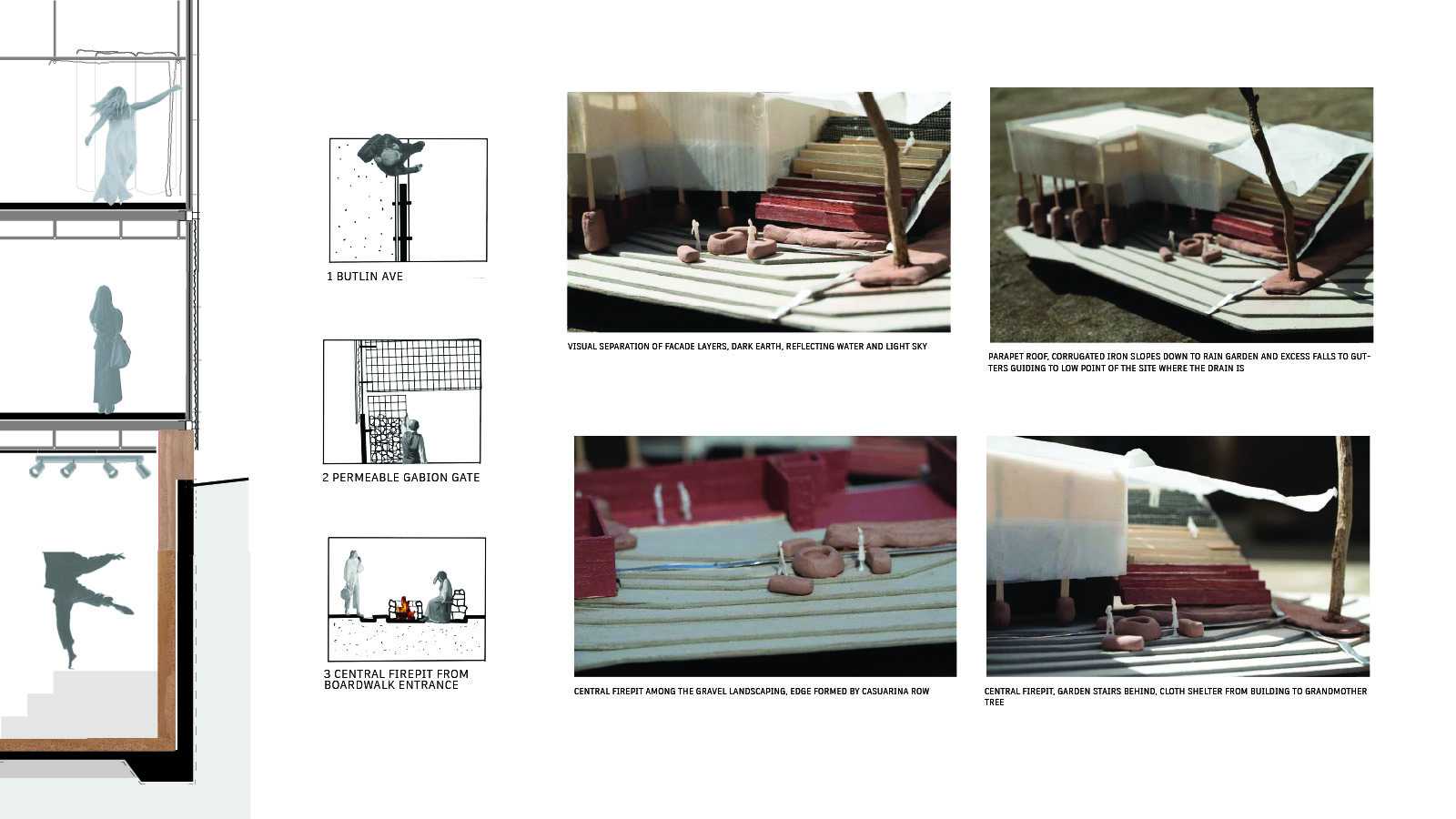 1 BUTLIN AVE

2 PERMEABLE GABION GATE

3 CENTRAL FIREPIT FROM BOARDWALK ENTRANCE

VISUAL SEPARATION OF FACADE LAYERS, DARK EARTH, REFLECTING WATER AND LIGHT SKY

PARAPET ROOF, CORRUGATED IRON SLOPES DOWN TO RAIN GARDEN AND EXCESS FALLS TO GUTTERS GUIDING TO LOW POINT OF THE SITE WHERE THE DRAIN IS

CENTRAL FIREPIT AMONG THE GRAVEL LANDSCAPING, EDGE FORMED BY CASUARINA ROW

CENTRAL FIREPIT, GARDEN STAIRS BEHIND, CLOTH SHELTER FROM BUILDING TO GRANDMOTHER TREE